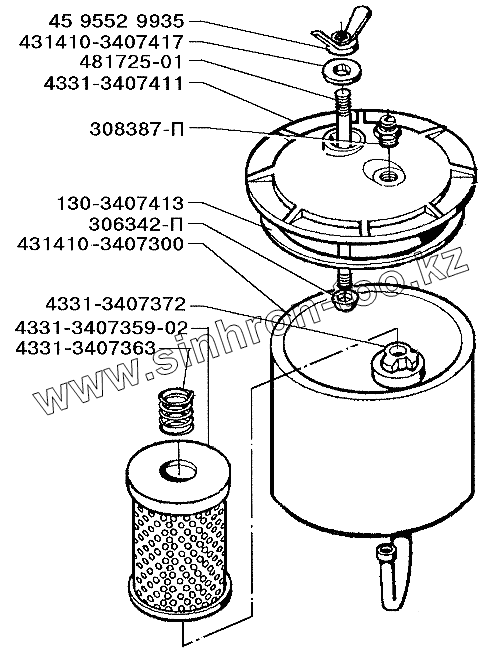 45 9552 9935
431410-3407417
481725-01
4331-3407411
308387-П
130-3407413
306342-П
431410-3407300
4331-3407372
4331-3407359-02
4331-3407363

www.sinhron-500.kz